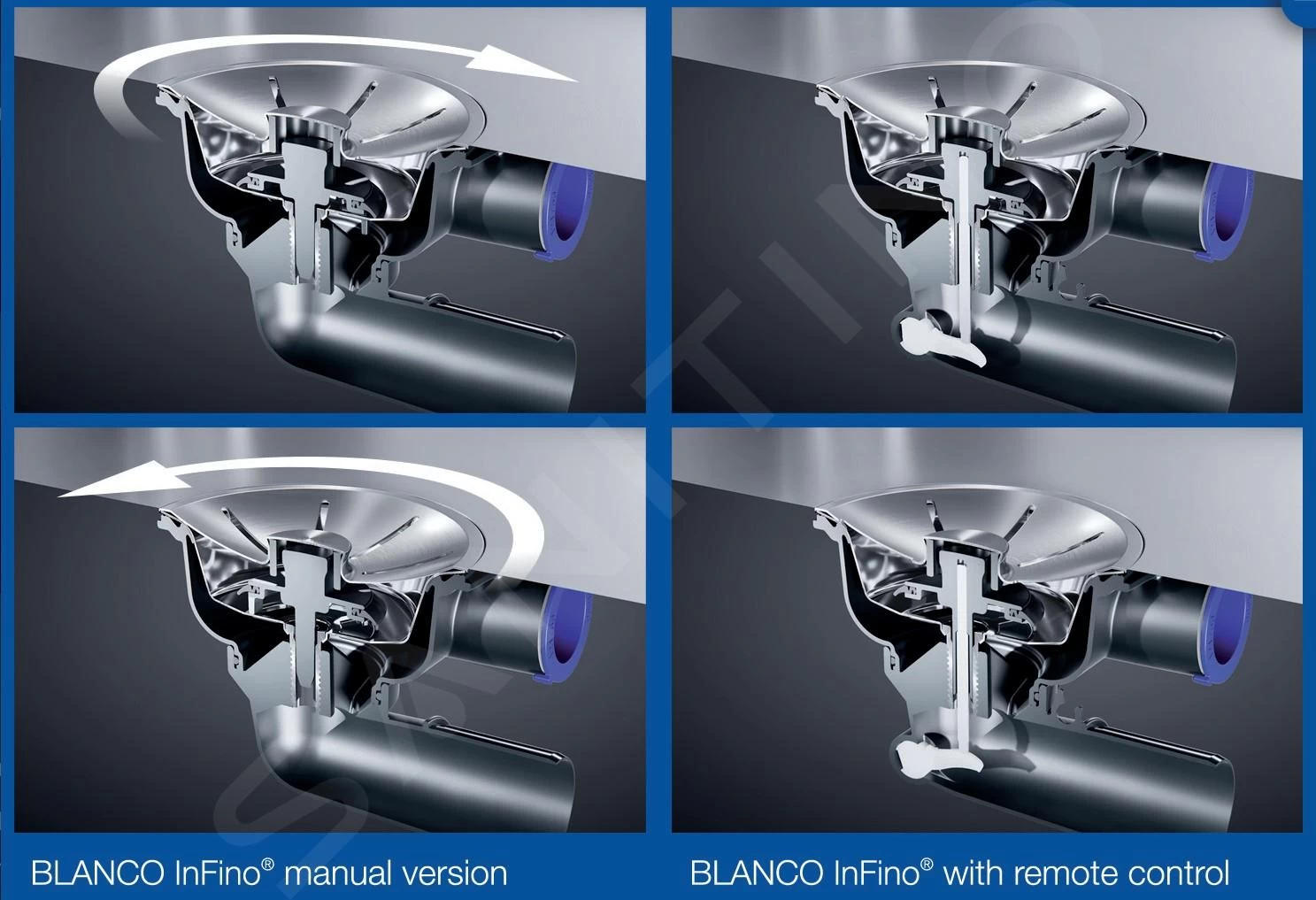 BLANCO InFino® manual version

BLANCO InFino® with remote control