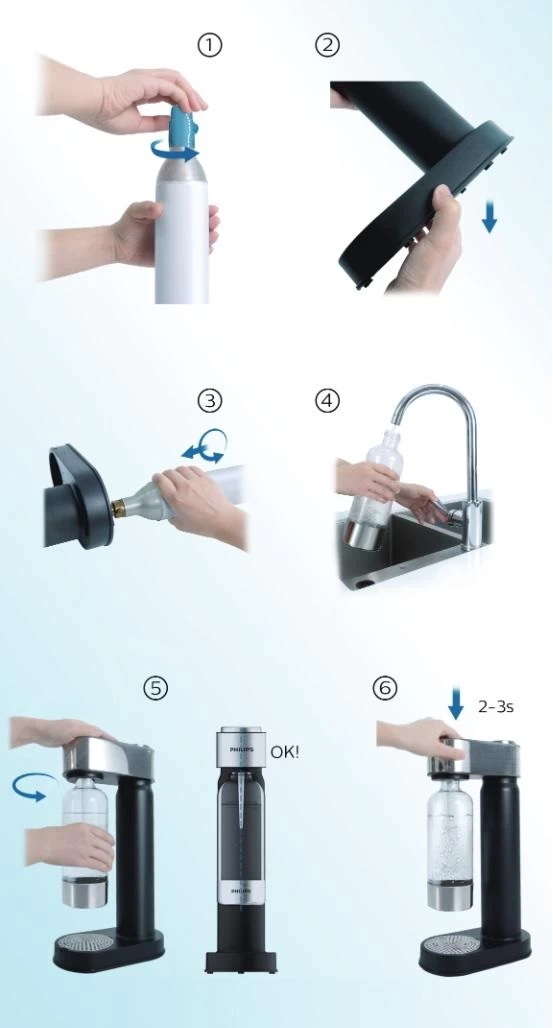 ①

②

③

④

⑤

PHILIPS

OK!

PHILIPS

⑥

2-3s