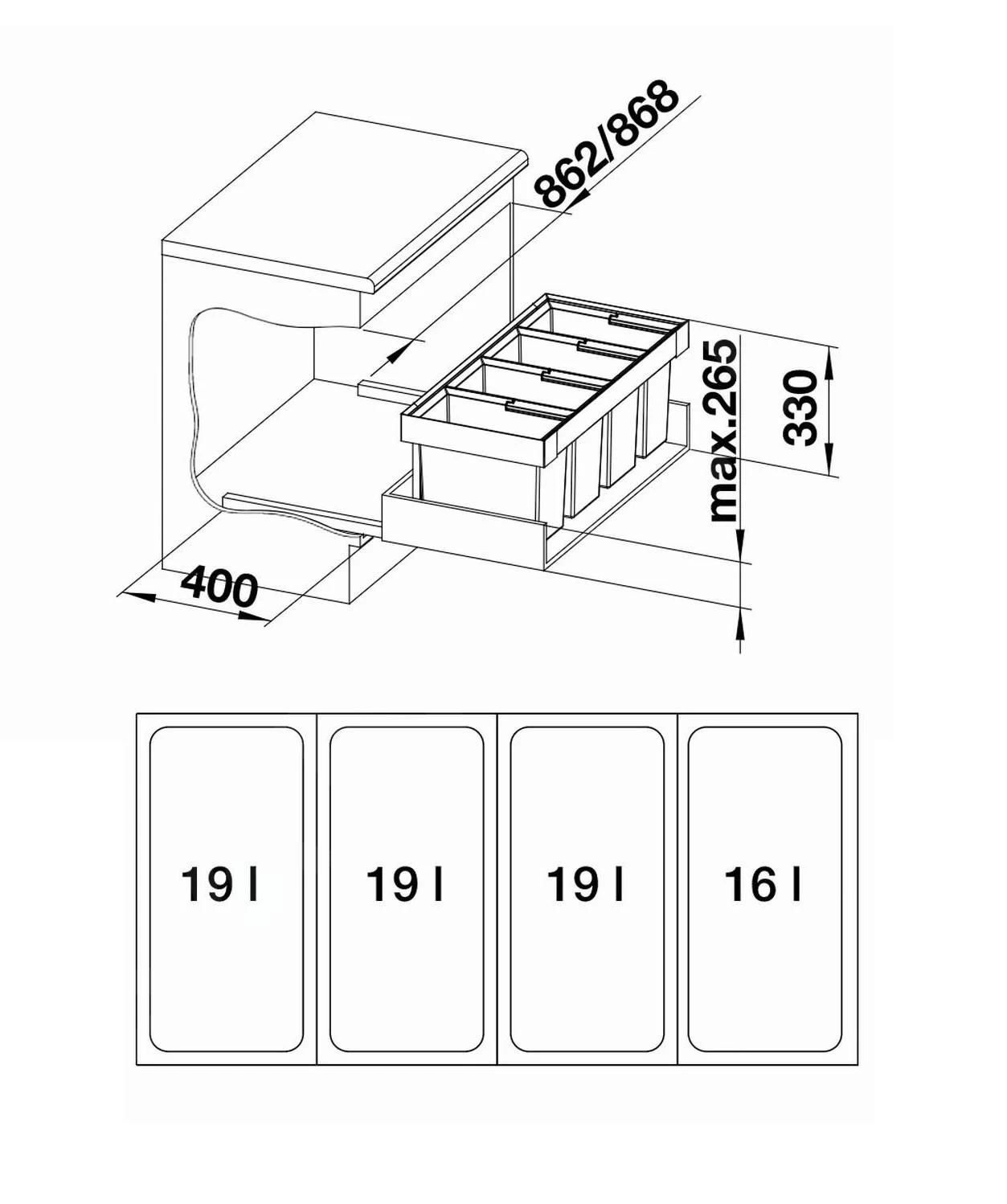 862/868

max.265

330

400

19 l

19 l

19 l

16 l