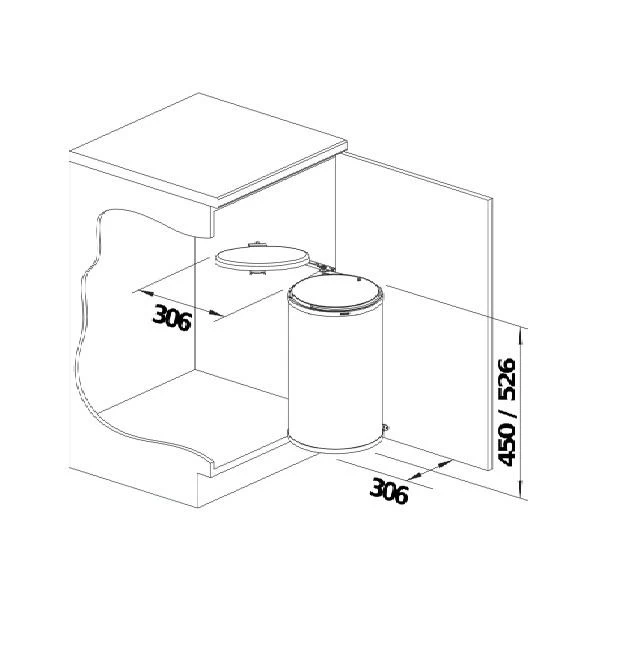 306

450 / 526

306